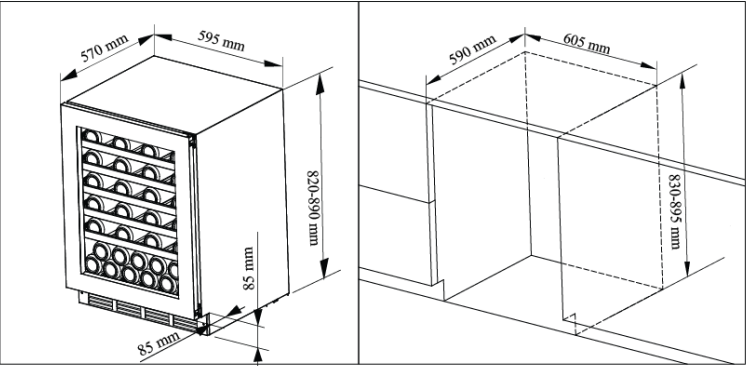 570 mm
595 mm
820-890 mm
85 mm
85 mm
590 mm
605 mm
830-895 mm